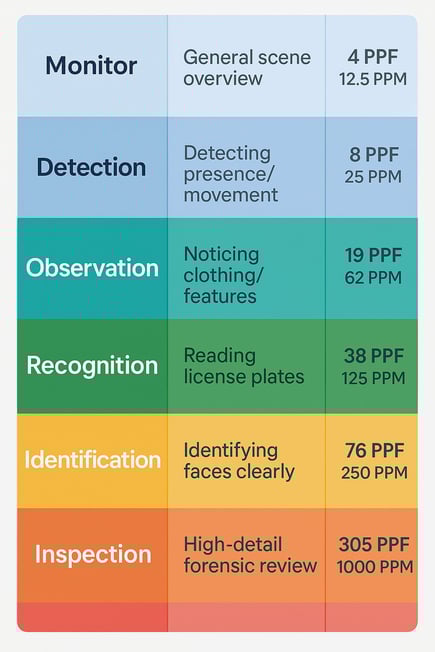 | Monitor | General scene overview | 4 PPF 12.5 PPM |
|---|---|---|
| Detection | Detecting presence/ movement | 8 PPF 25 PPM |
| Observation | Noticing clothing/ features | 19 PPF 62 PPM |
| Recognition | Reading license plates | 38 PPF 125 PPM |
| Identification | Identifying faces clearly | 76 PPF 250 PPM |
| Inspection | High-detail forensic review | 305 PPF 1000 PPM |